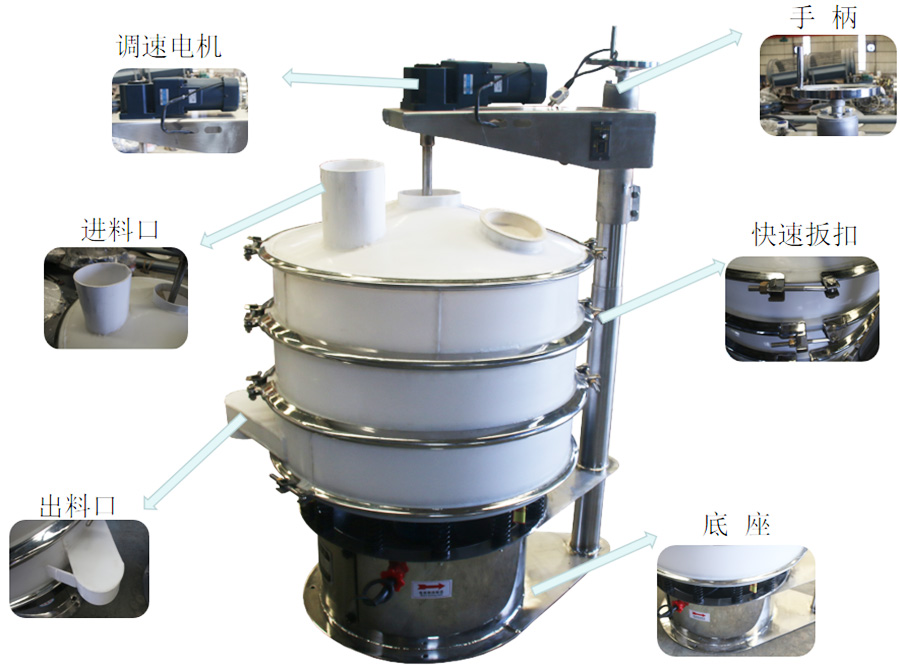 调速电机

手 柄

进料口

快速扳扣

出料口

底 座