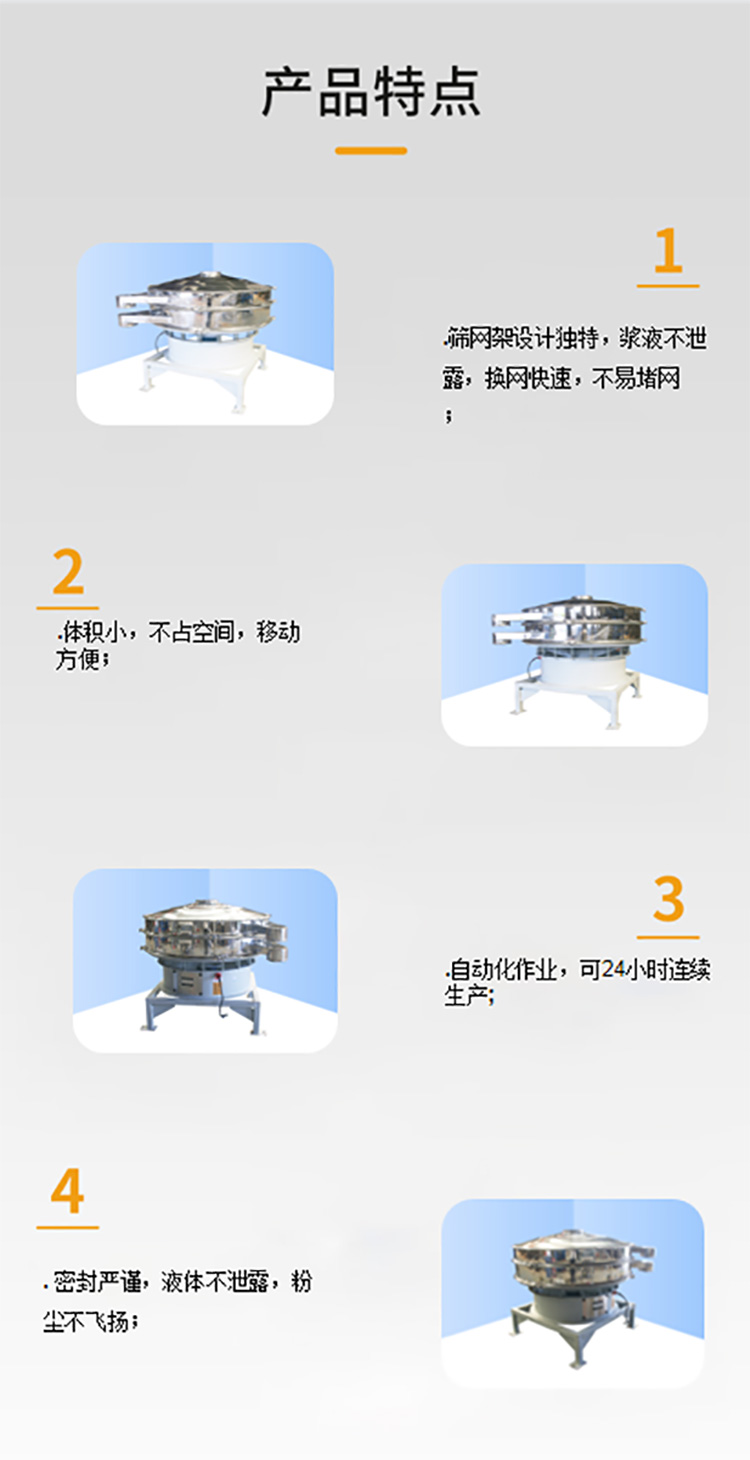 产品特点

1

.筛网架设计独特，浆液不泄露，换网快速，不易堵网；

2

.体积小，不占空间，移动方便；

3

.自动化作业，可24小时连续生产;

4

. 密封严谨，液体不泄露，粉尘不飞扬；