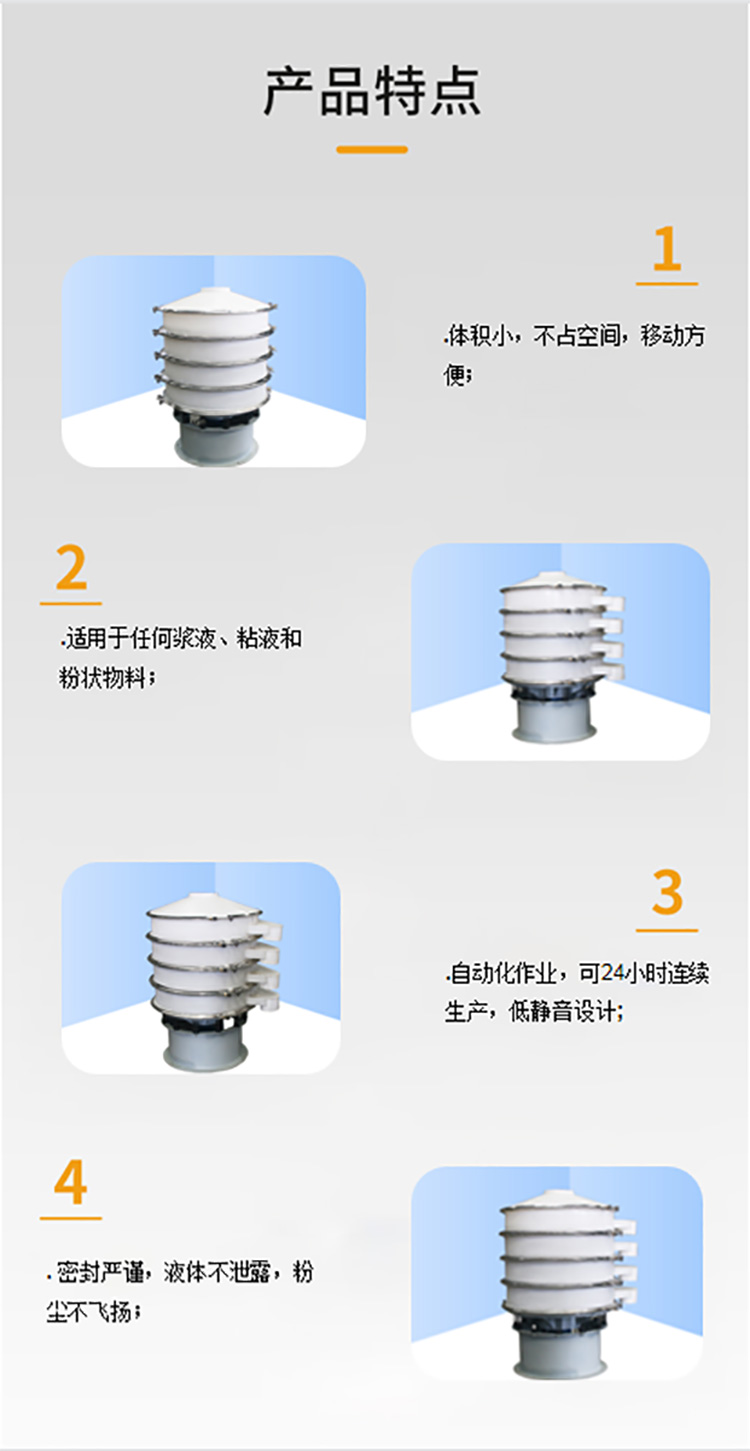 产品特点

1

.体积小，不占空间，移动方便；

2

.适用于任何浆液、粘液和粉状物料；

3

.自动化作业，可24小时连续生产，低静音设计；

4

. 密封严谨，液体不泄露，粉尘不飞扬；