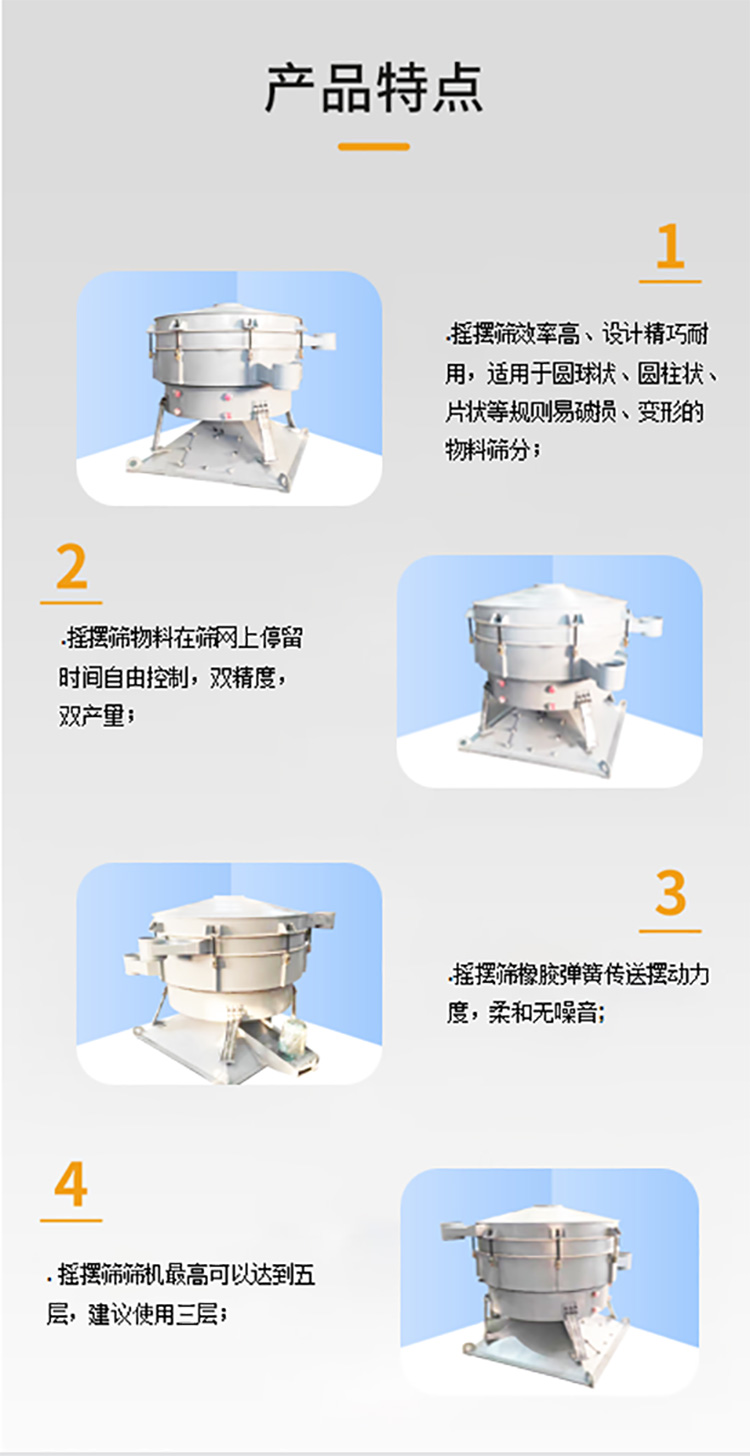 产品特点

1

.摇摆筛效率高、设计精巧耐用，适用于圆球状、圆柱状、片状等规则易破损、变形的物料筛分；

2

.摇摆筛物料在筛网上停留时间自由控制，双精度，双产量；

3

.摇摆筛橡胶弹簧传送摆动力度，柔和无噪音；

4

. 摇摆筛筛机最高可以达到五层，建议使用三层；