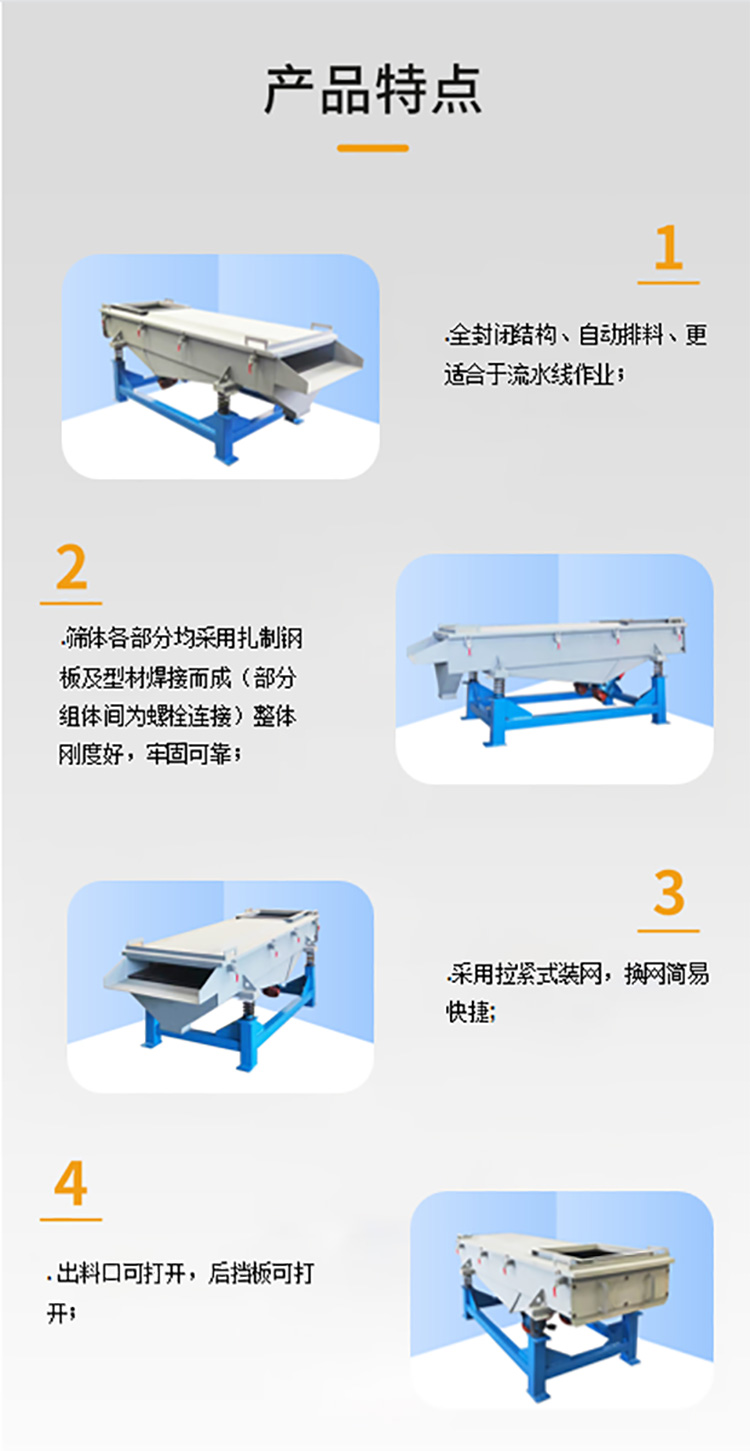 产品特点

1

.全封闭结构、自动排料、更适合于流水线作业；

2

.筛体各部分均采用扎制钢板及型材焊接而成（部分组体间为螺栓连接）整体刚度好，牢固可靠；

3

.采用拉紧式装网，换网简易快捷；

4

.出料口可打开，后挡板可打开；