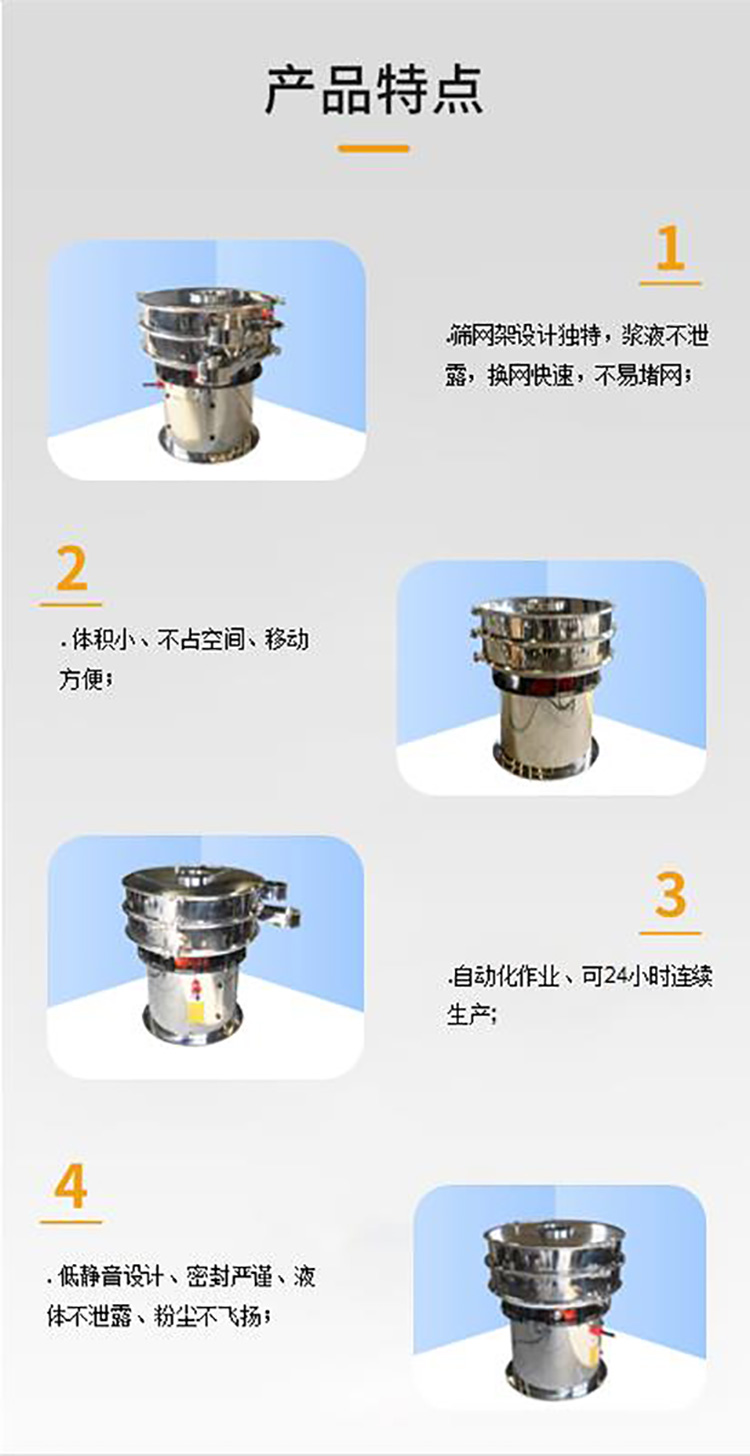 产品特点

1

.筛网架设计独特，浆液不泄露，换网快速，不易堵网；

2

. 体积小、不占空间、移动方便；

3

.自动化作业、可24小时连续生产;

4

. 低静音设计、密封严谨、液体不泄露、粉尘不飞扬；