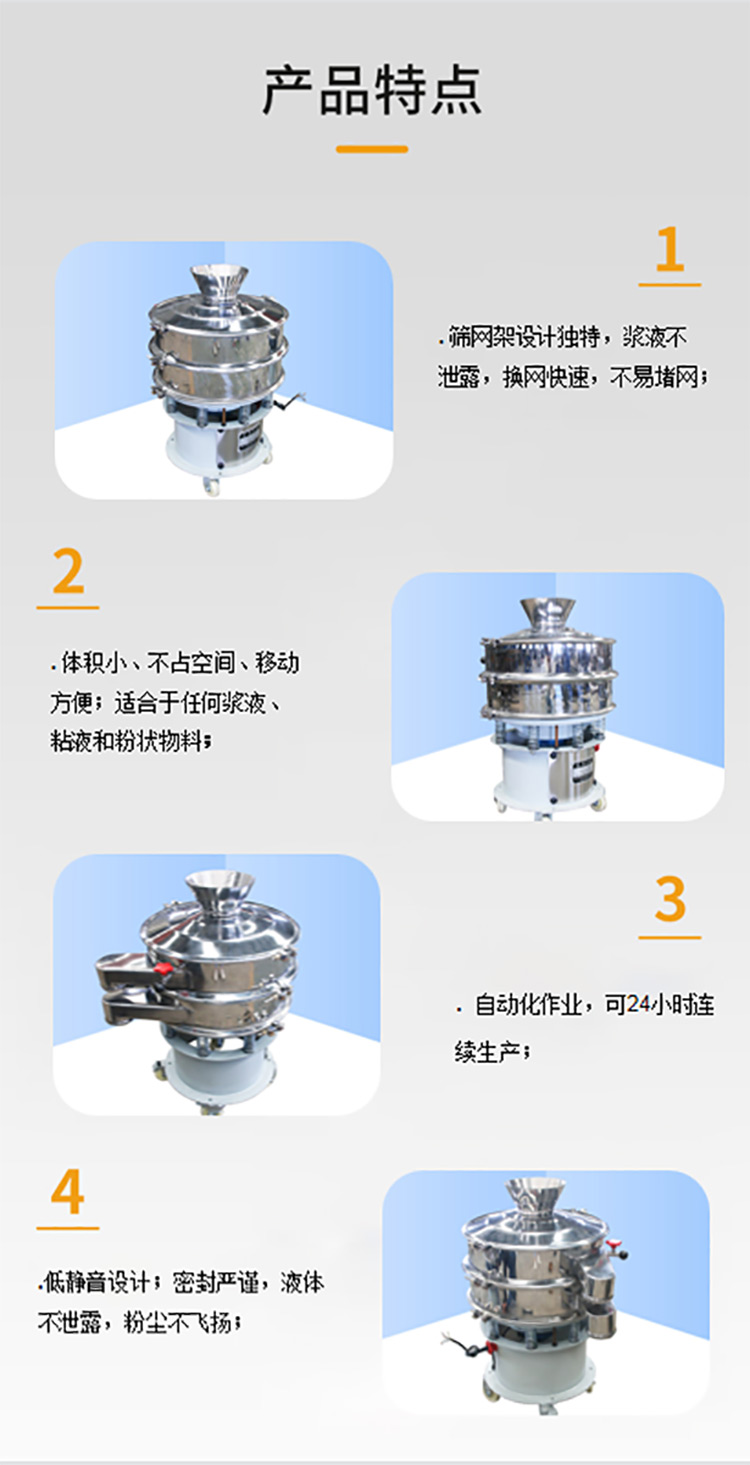 产品特点

1

.筛网架设计独特，浆液不泄露，换网快速，不易堵网；

2

.体积小、不占空间、移动方便；适合于任何浆液、粘液和粉状物料；

3

. 自动化作业，可24小时连续生产；

4

.低静音设计；密封严谨，液体不泄露，粉尘不飞扬；