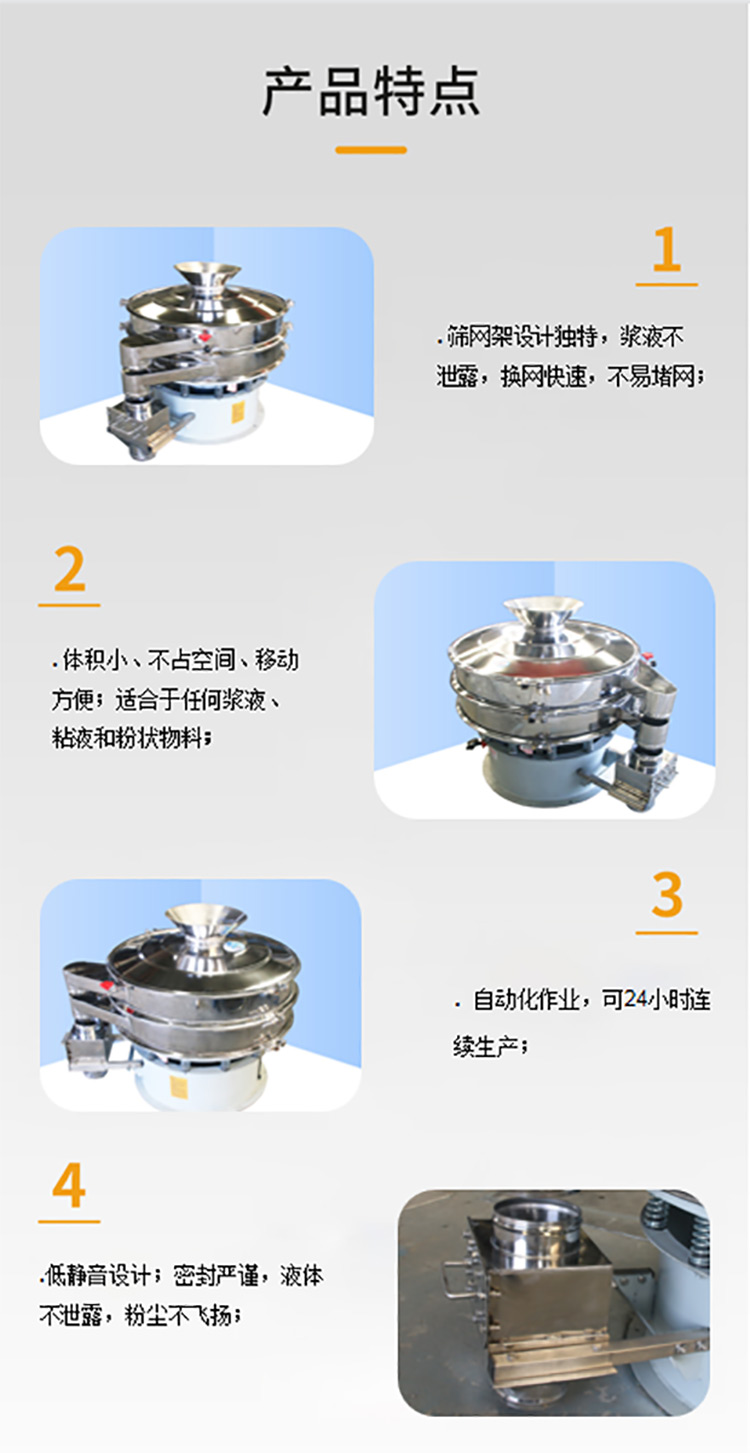 产品特点

1

.筛网架设计独特，浆液不泄露，换网快速，不易堵网；

2

.体积小、不占空间、移动方便；适合于任何浆液、粘液和粉状物料；

3

. 自动化作业，可24小时连续生产；

4

.低静音设计；密封严谨，液体不泄露，粉尘不飞扬；