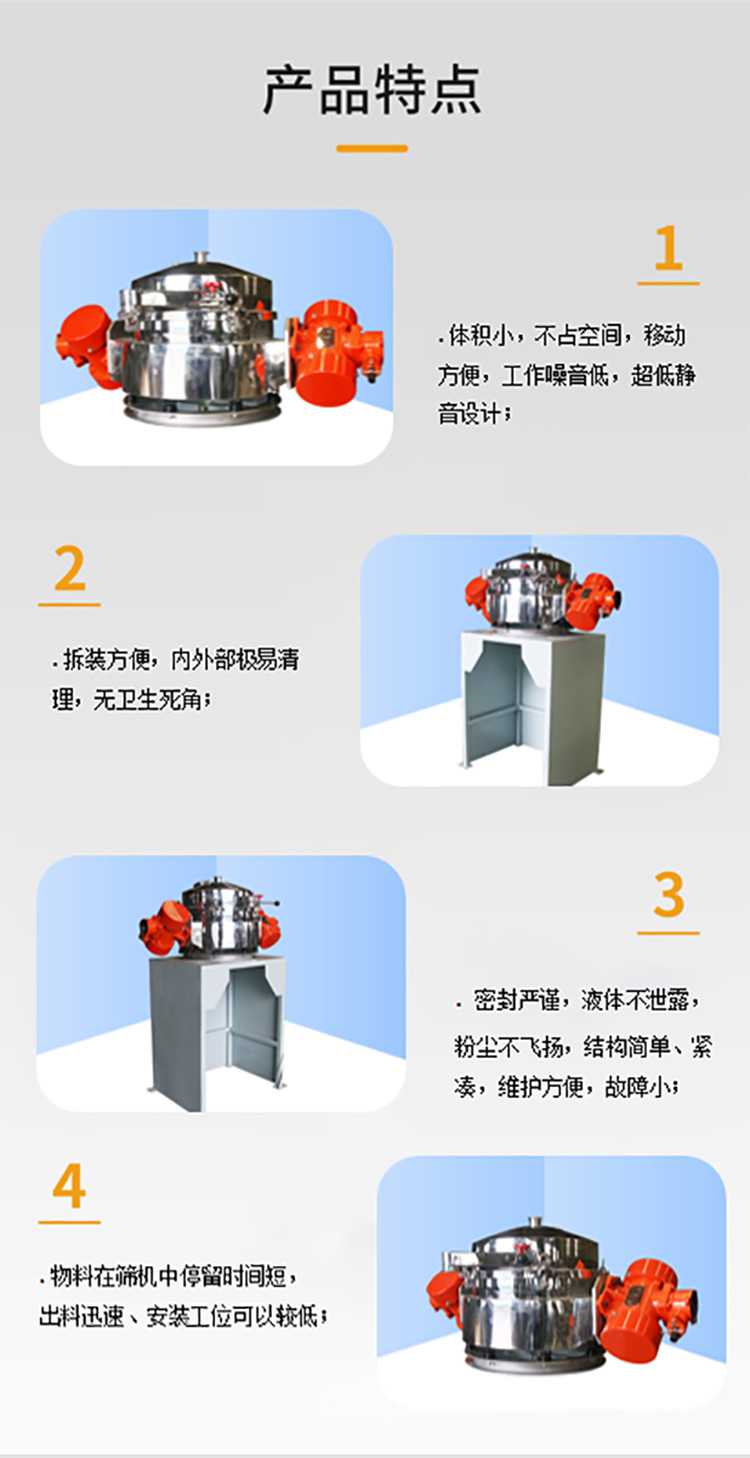 产品特点

1

. 体积小，不占空间，移动方便，工作噪音低，超低静音设计；

2

. 拆装方便，内外部极易清理，无卫生死角；

3

. 密封严谨，液体不泄露，粉尘不飞扬，结构简单、紧凑，维护方便，故障小；

4

. 物料在筛机中停留时间短，出料迅速、安装工位可以较低；