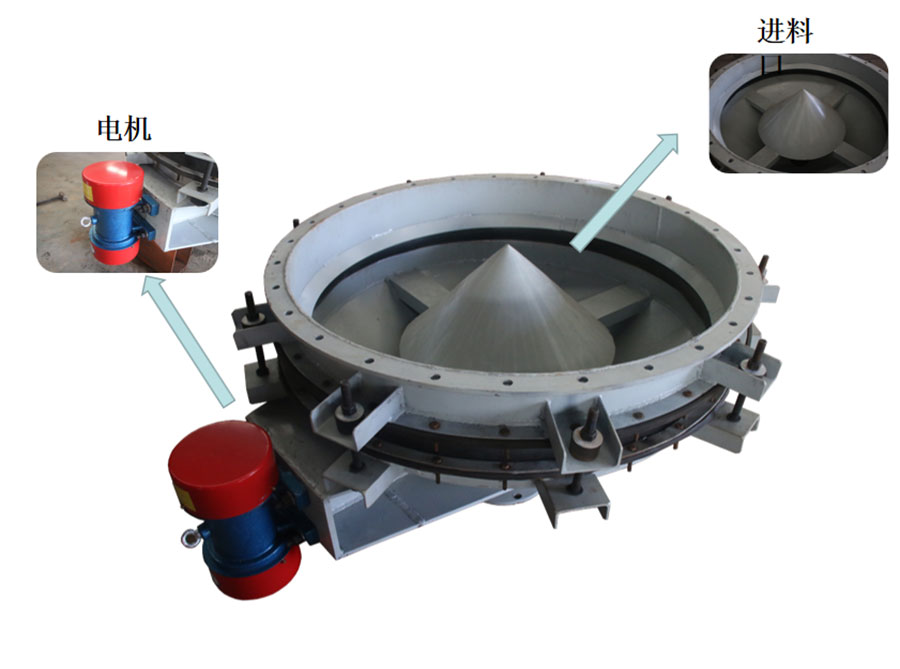 电机

进料