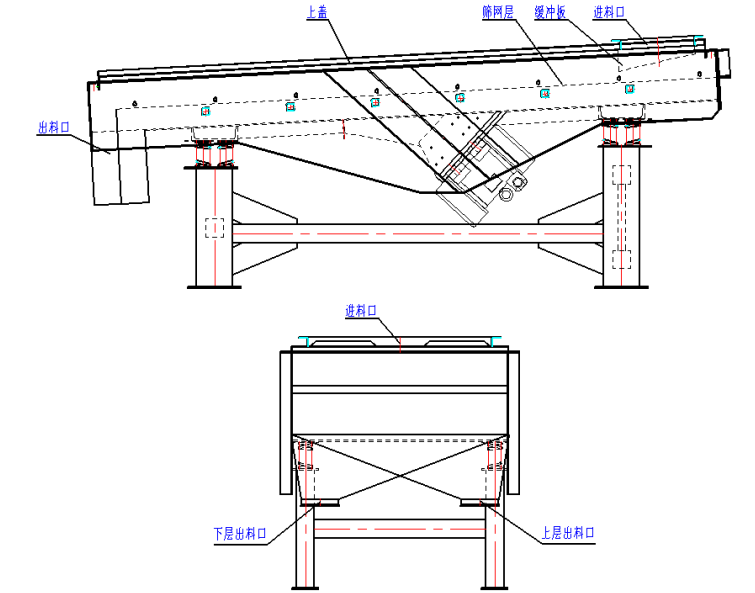 上盖
筛网层
缓冲板
进料口
出料口
进料口
下层出料口
上层出料口